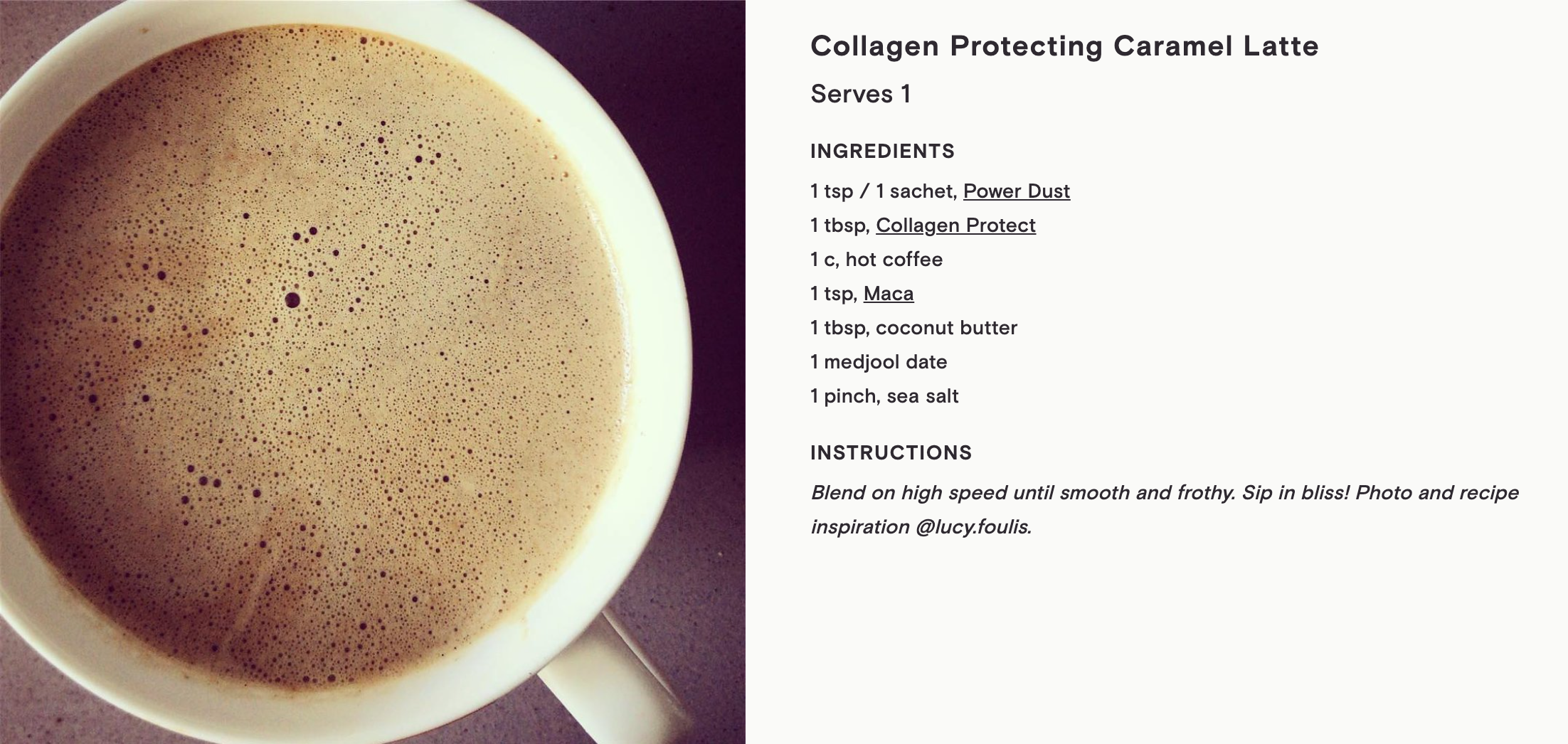 Collagen Protecting Caramel Latte

Serves 1

INGREDIENTS

1 tsp / 1 sachet, Power Dust

1 tbsp, Collagen Protect

1 c, hot coffee

1 tsp, Maca

1 tbsp, coconut butter

1 medjool date

1 pinch, sea salt

INSTRUCTIONS

Blend on high speed until smooth and frothy. Sip in bliss! Photo and recipe inspiration @lucy.foulis.