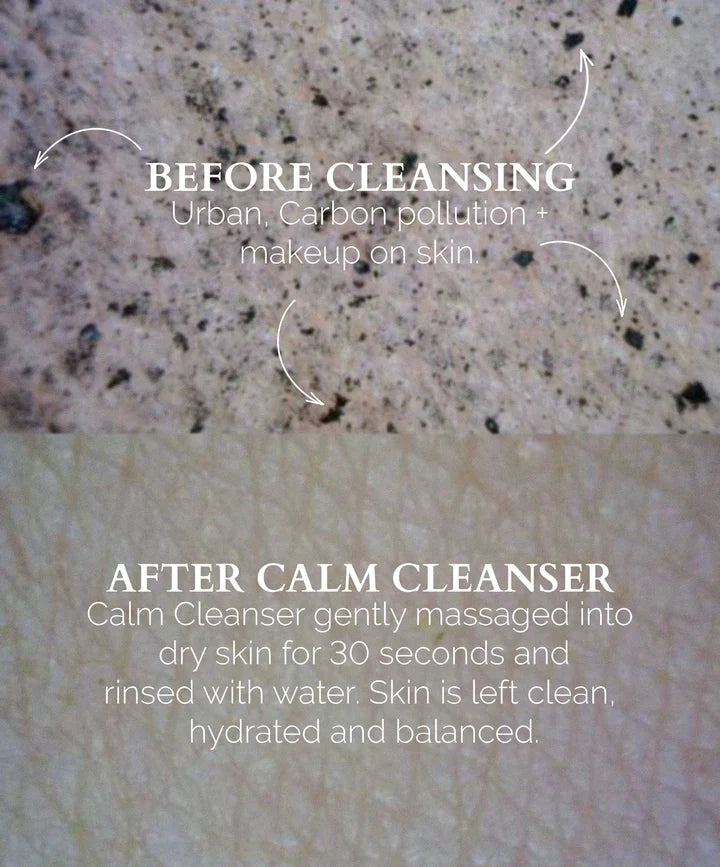 BEFORE CLEANSING
Urban, Carbon pollution + makeup on skin.

AFTER CALM CLEANSER
Calm Cleanser gently massaged into dry skin for 30 seconds and rinsed with water. Skin is left clean, hydrated and balanced.